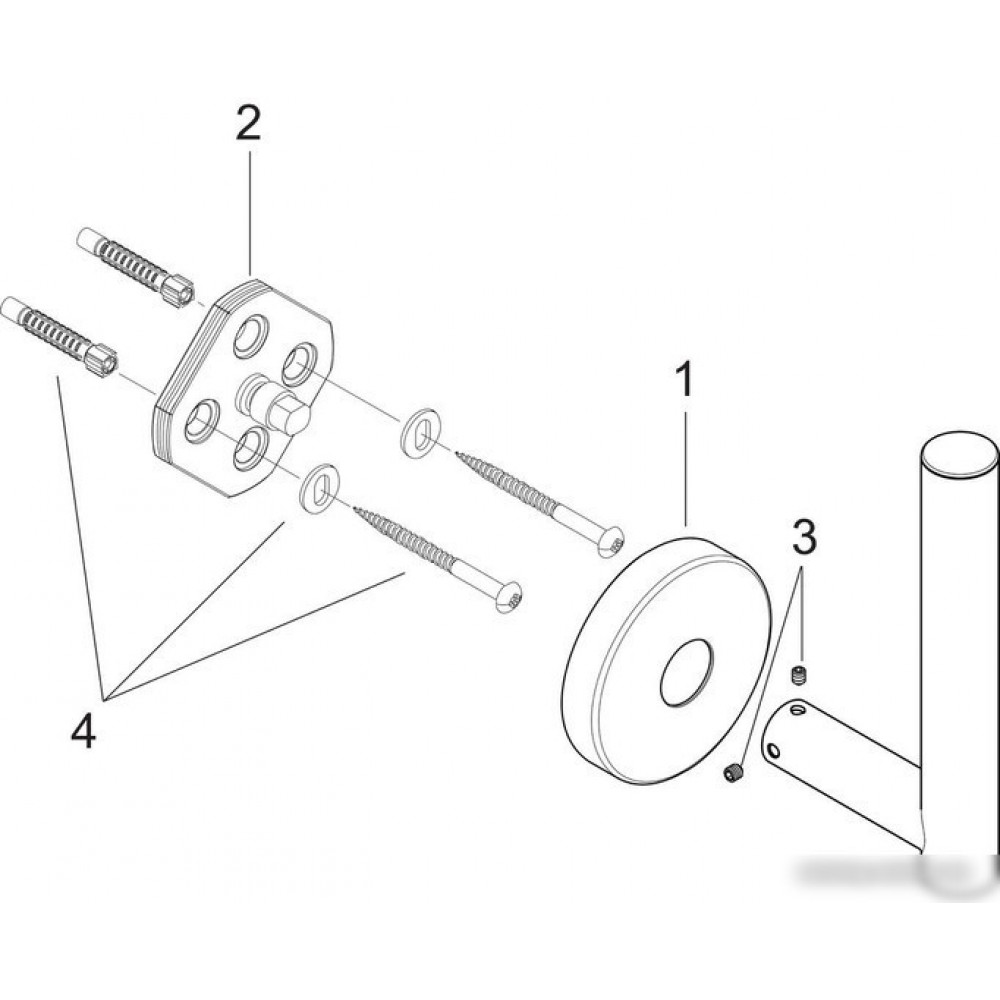 2
1
3
4